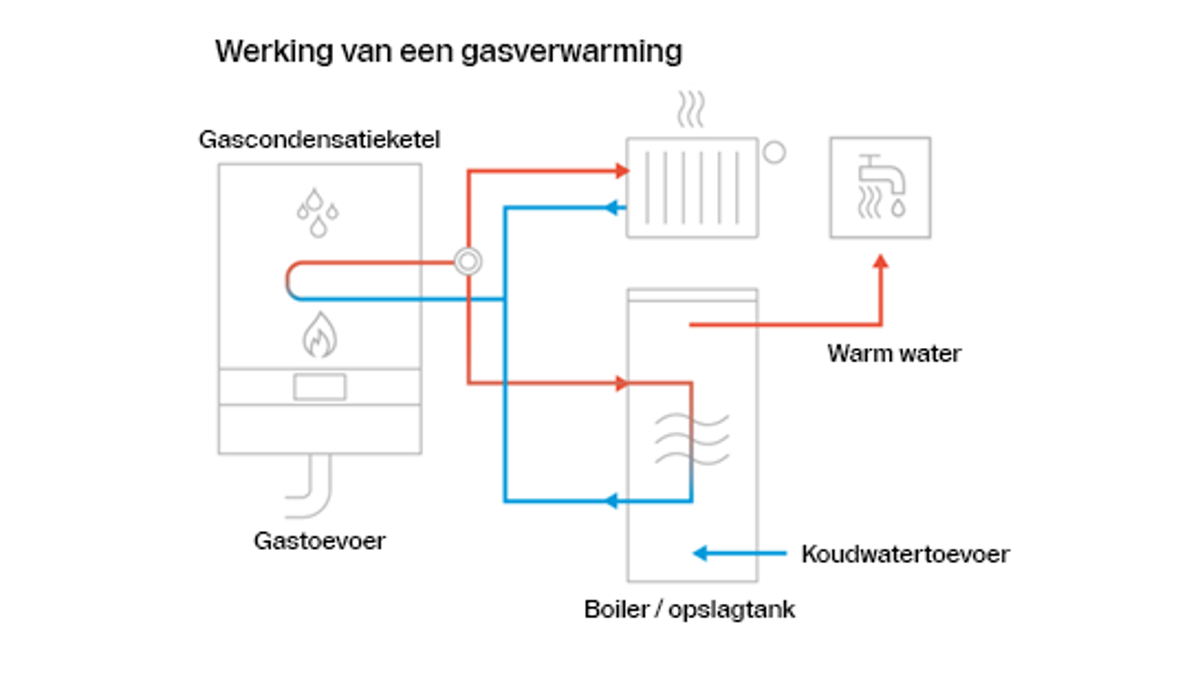 Werking van een gasverwarming

Gascondensatieketel

Warm water

Gastoevoer

Koudwatertoevoer

Boiler / opslagtank